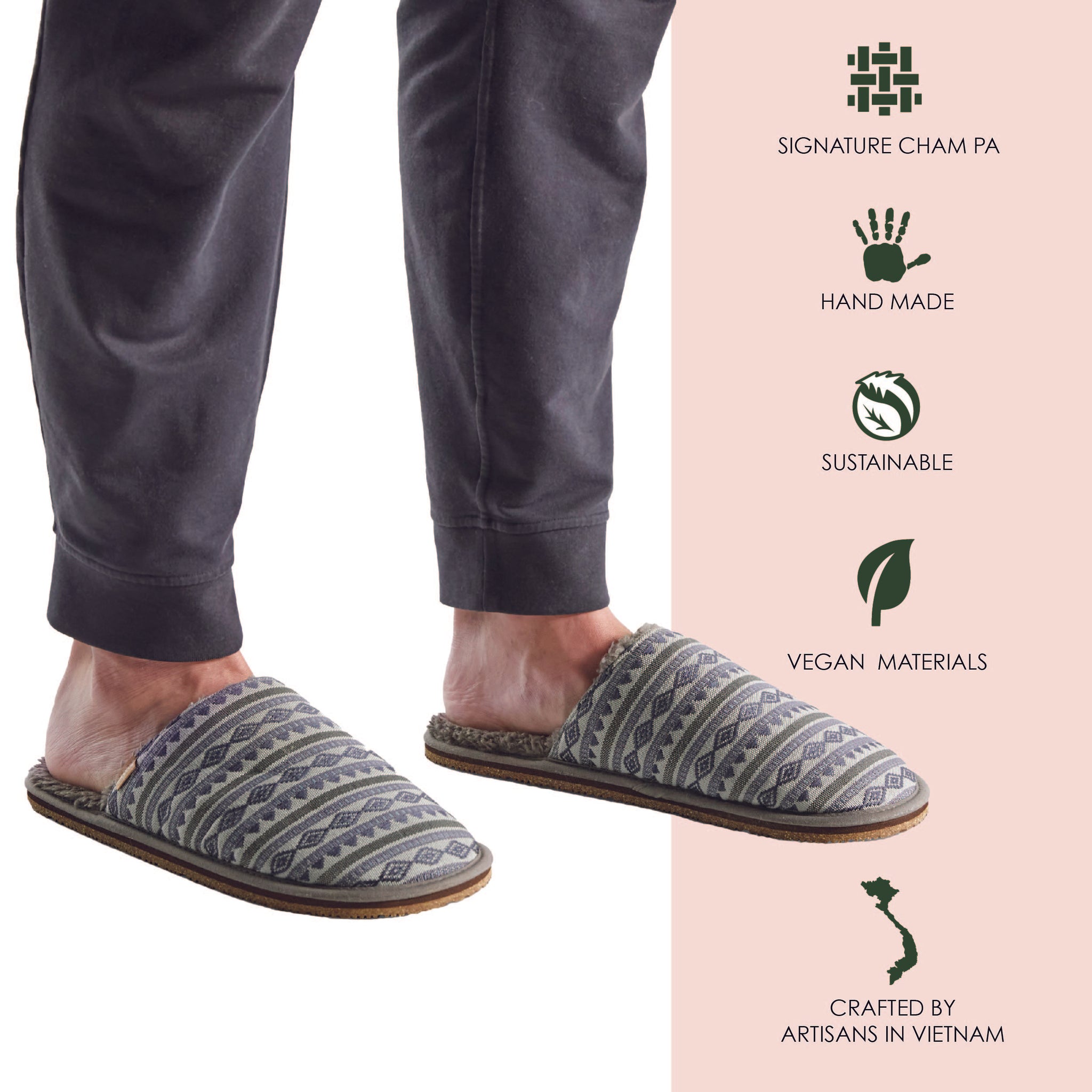 SIGNATURE CHAM PA

HAND MADE

SUSTAINABLE

VEGAN MATERIALS

CRAFTED BY ARTISANS IN VIETNAM