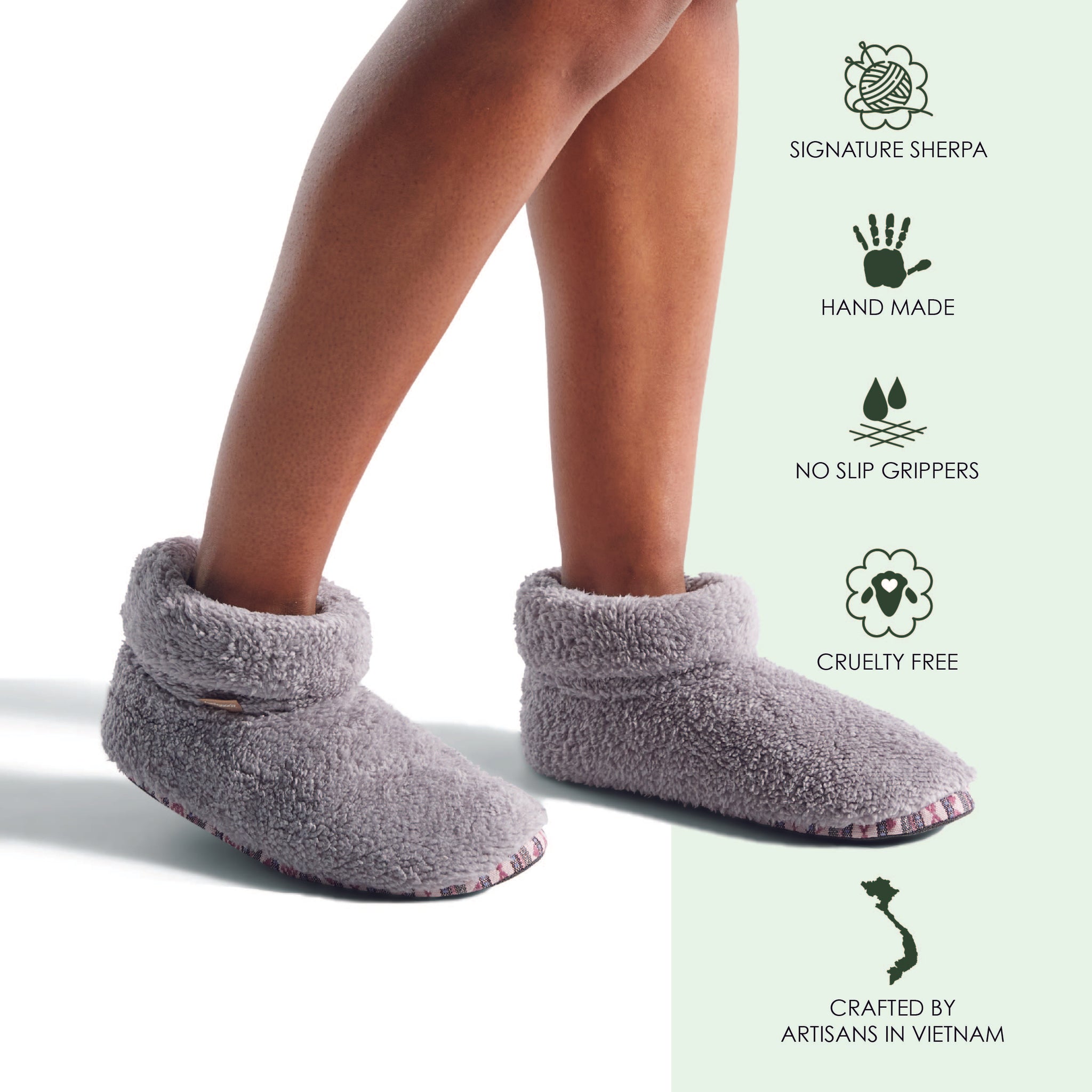 SIGNATURE SHERPA

HAND MADE

NO SLIP GRIPPERS

CRUELTY FREE

CRAFTED BY ARTISANS IN VIETNAM