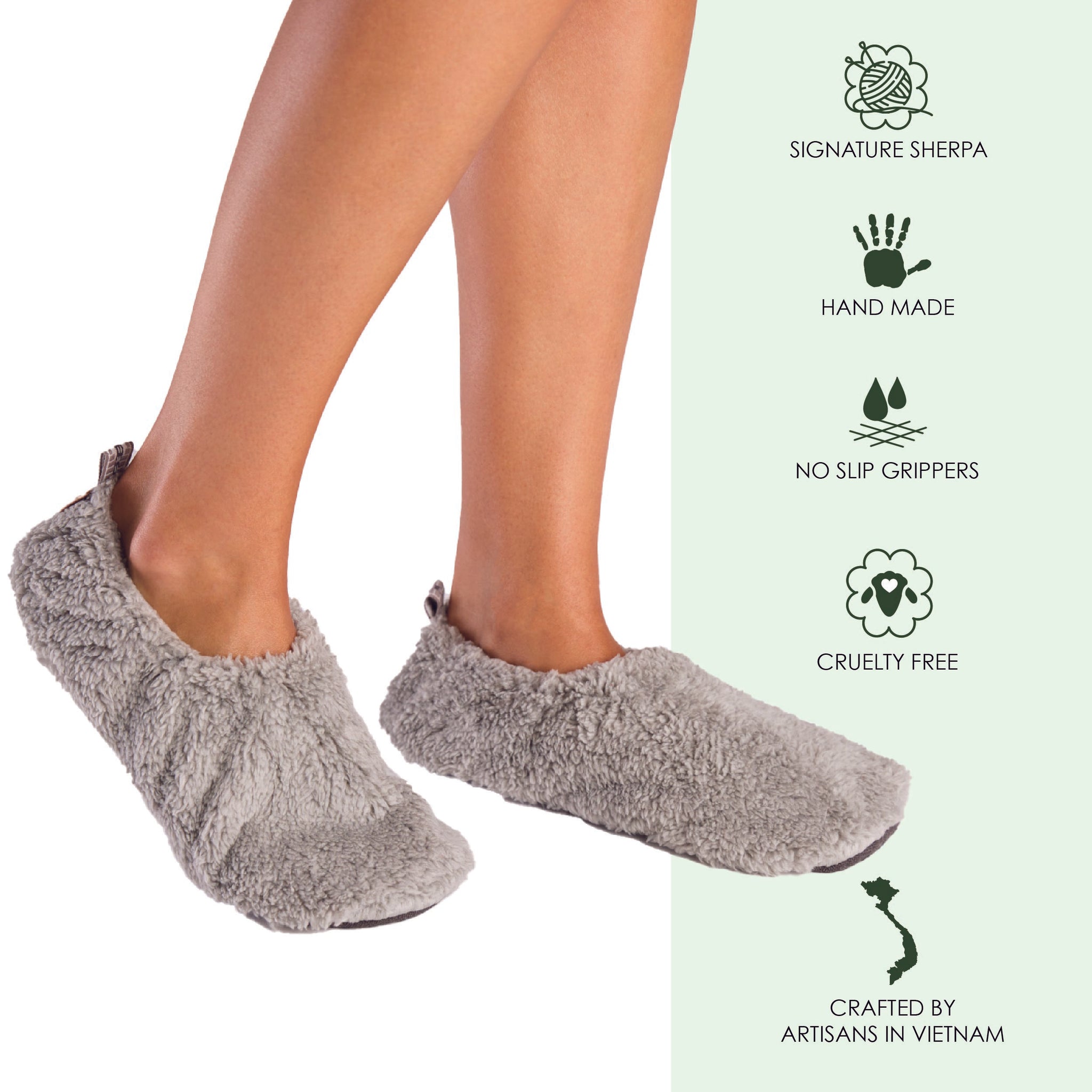 SIGNATURE SHERPA

HAND MADE

NO SLIP GRIPPERS

CRUELTY FREE

CRAFTED BY ARTISANS IN VIETNAM